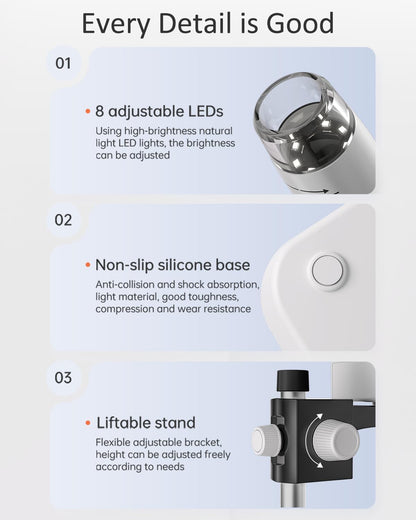 Every Detail is Good

01

• 8 adjustable LEDs

Using high-brightness natural light LED lights, the brightness can be adjusted

02

• Non-slip silicone base

Anti-collision and shock absorption, light material, good toughness, compression and wear resistance

03

• Liftable stand

Flexible adjustable bracket, height can be adjusted freely according to needs